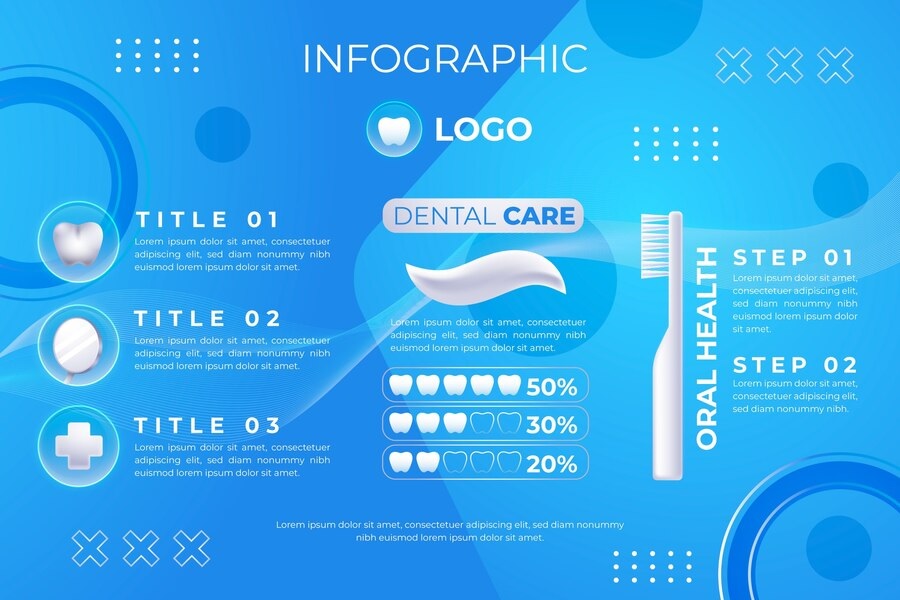 INFOGRAPHIC

LOGO

TITLE 01
Lorem ipsum dolor sit amet, consectetuer adipiscing elit, sed diam nonummy nibh euismod lorem ipsum dolor sit amet.

TITLE 02
Lorem ipsum dolor sit amet, consectetuer adipiscing elit, sed diam nonummy nibh euismod lorem ipsum dolor sit amet.

TITLE 03
Lorem ipsum dolor sit amet, consectetuer adipiscing elit, sed diam nonummy nibh euismod lorem ipsum dolor sit amet.

DENTAL CARE

Lorem ipsum dolor sit amet, consectetuer adipiscing elit, sed diam nonummy nibh euismod lorem ipsum dolor sit amet.

50%

30%

20%

ORAL HEALTH

STEP 01
Lorem ipsum dolor sit amet, consectetuer adipiscing elit, sed diam nonummy nibh euismod lorem ipsum dolor sit amet.

STEP 02
Lorem ipsum dolor sit amet, consectetuer adipiscing elit, sed diam nonummy nibh.

Lorem ipsum dolor sit amet, consectetuer adipiscing elit, sed diam nonummy nibh euismod lorem ipsum dolor sit amet.